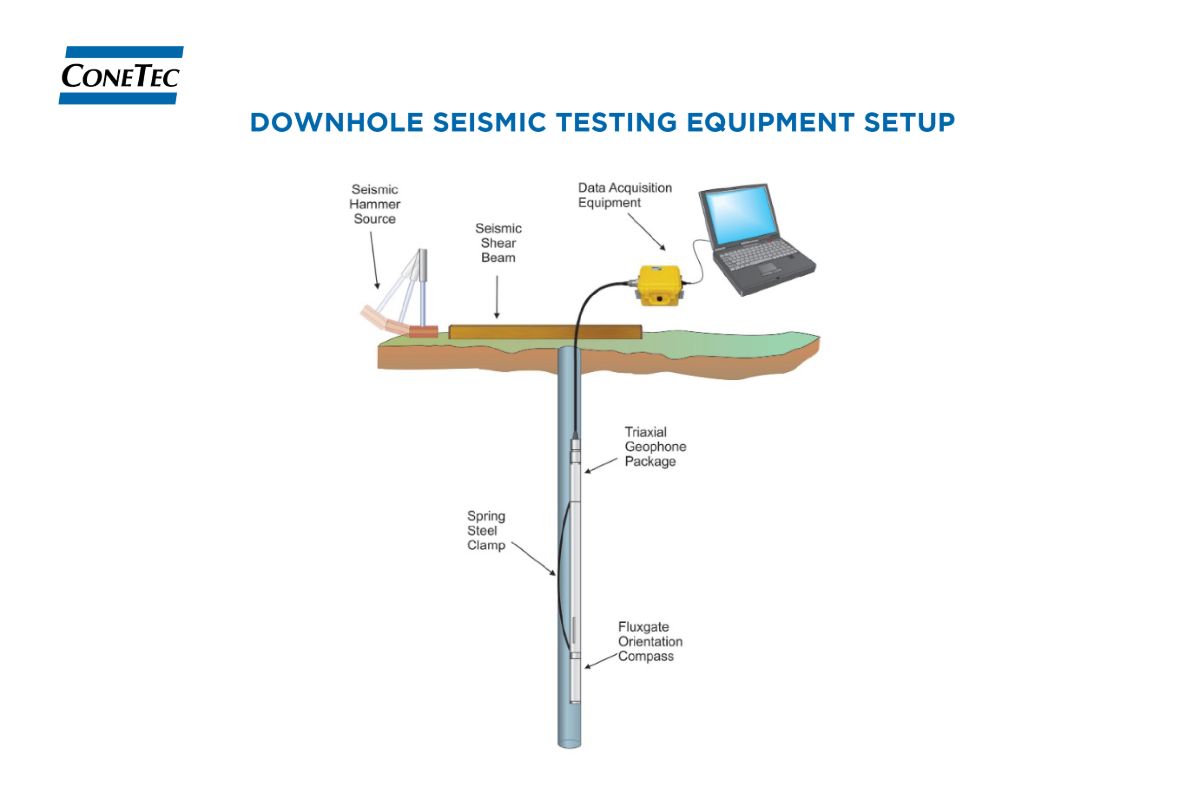 CONETEC

DOWNHOLE SEISMIC TESTING EQUIPMENT SETUP

Seismic Hammer Source

Seismic Shear Beam

Data Acquisition Equipment

Triaxial Geophone Package

Spring Steel Clamp

Fluxgate Orientation Compass